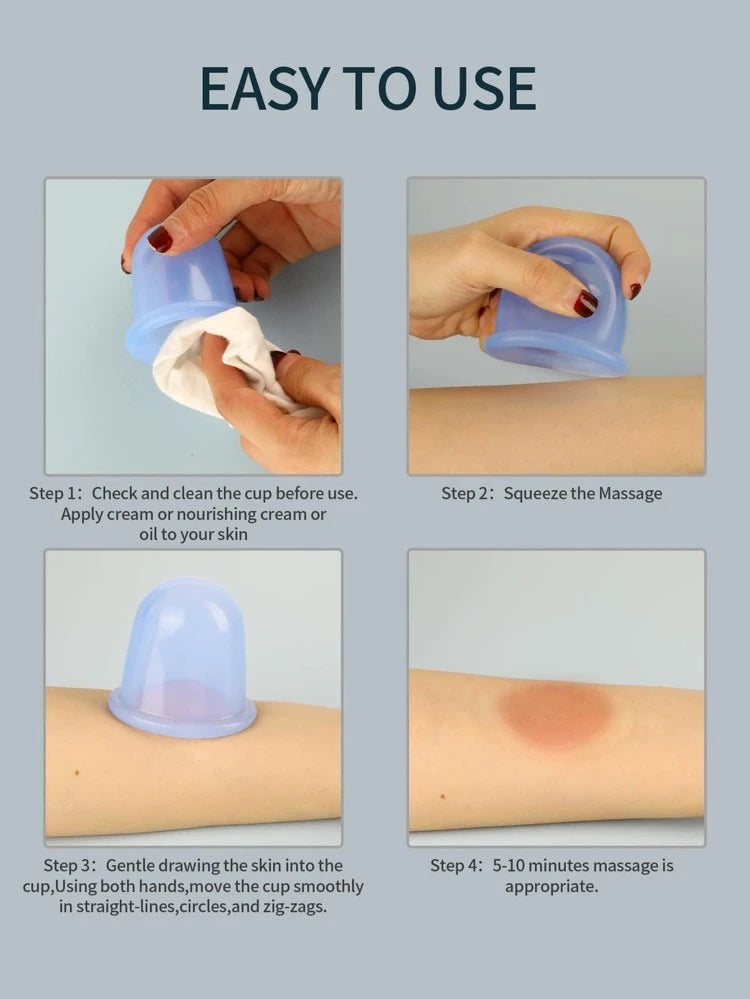 EASY TO USE

Step 1：Check and clean the cup before use. Apply cream or nourishing cream or oil to your skin

Step 2：Squeeze the Massage

Step 3：Gentle drawing the skin into the cup,Using both hands,move the cup smoothly in straight-lines,circles,and zig-zags.

Step 4：5-10 minutes massage is appropriate.